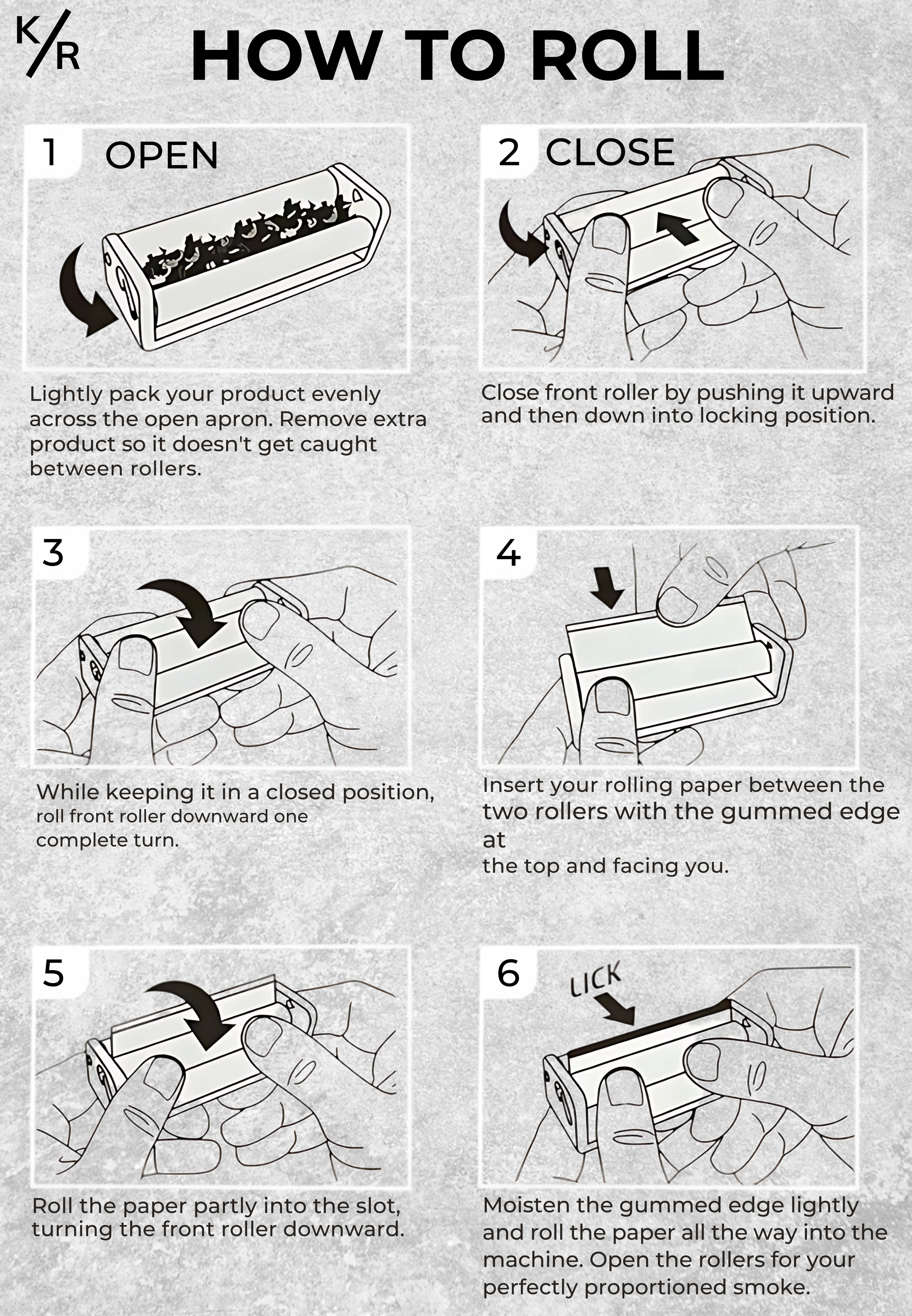 K/R

HOW TO ROLL

1 OPEN

Lightly pack your product evenly across the open apron. Remove extra product so it doesn't get caught between rollers.

2 CLOSE

Close front roller by pushing it upward and then down into locking position.

3

While keeping it in a closed position, roll front roller downward one complete turn.

4

Insert your rolling paper between the two rollers with the gummed edge at
the top and facing you.

5

Roll the paper partly into the slot, turning the front roller downward.

6

LICK

Moisten the gummed edge lightly and roll the paper all the way into the machine. Open the rollers for your perfectly proportioned smoke.